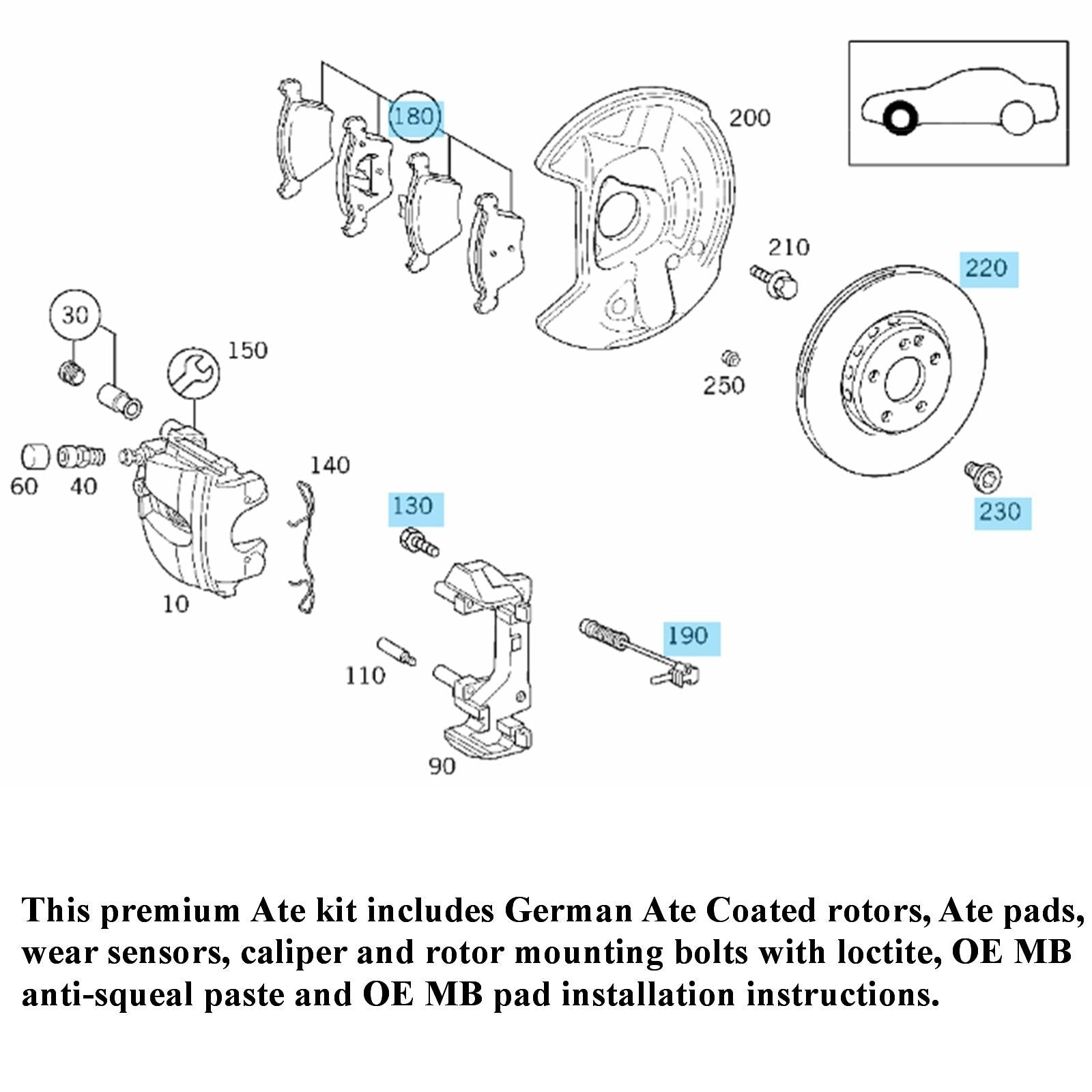 180
200
210
220
30
150
250
60
40
140
130
230
10
190
110
90

This premium Ate kit includes German Ate Coated rotors, Ate pads, wear sensors, caliper and rotor mounting bolts with loctite, OE MB anti-squeal paste and OE MB pad installation instructions.