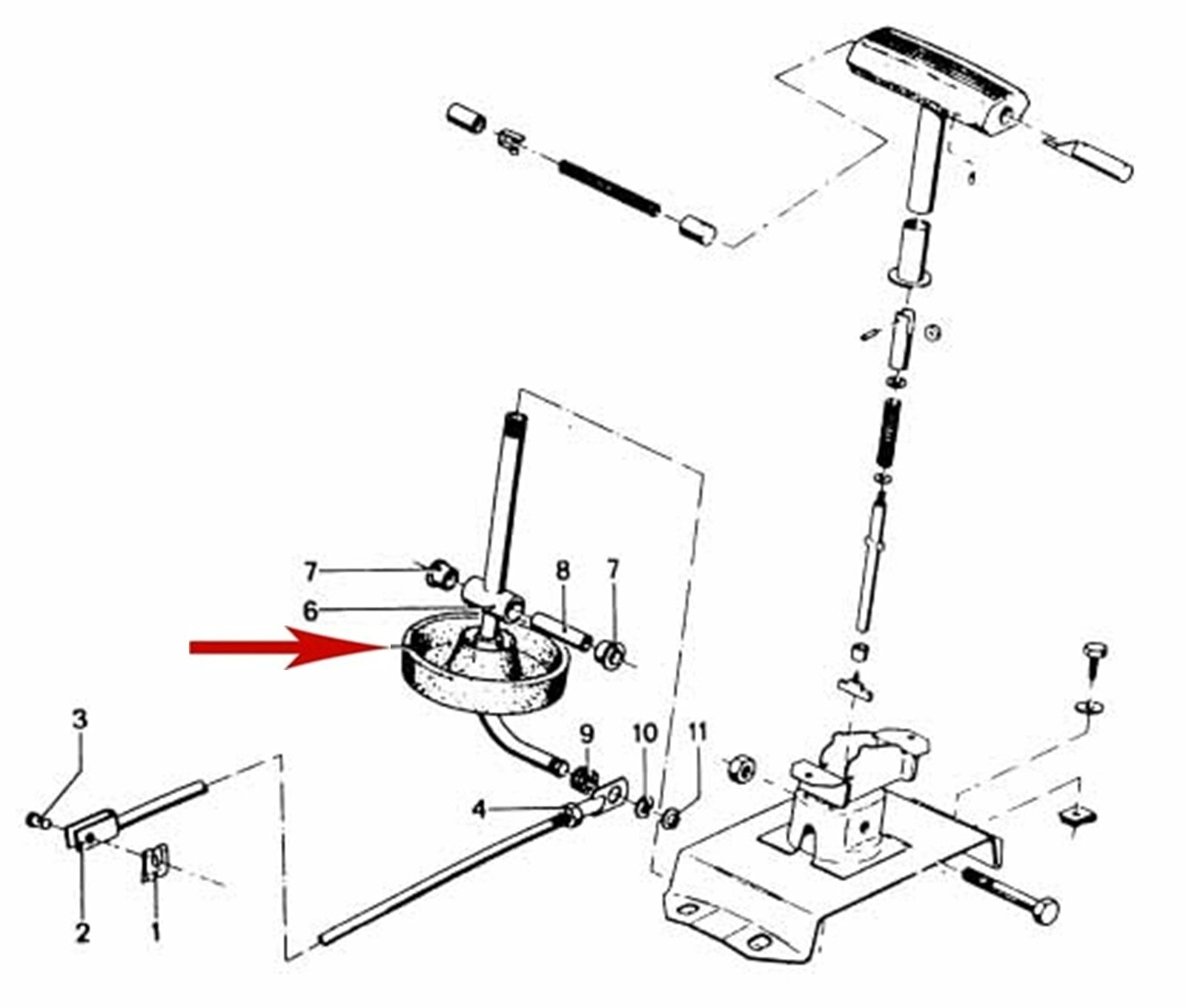 7
8
7
6
3
9
10
11
4
2
1