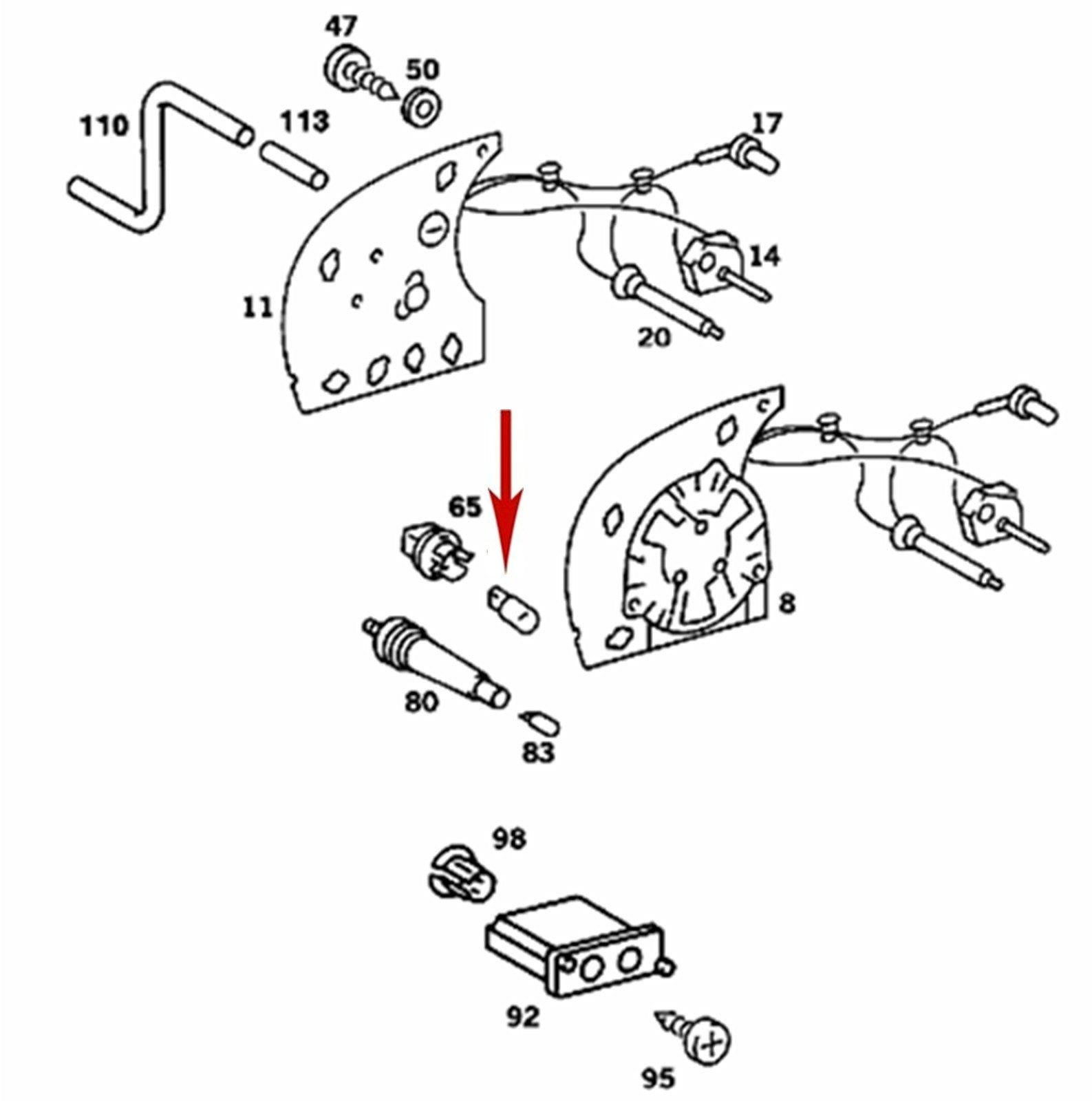 47
50
110
113
17
14
11
20
65
8
80
83
98
92
95