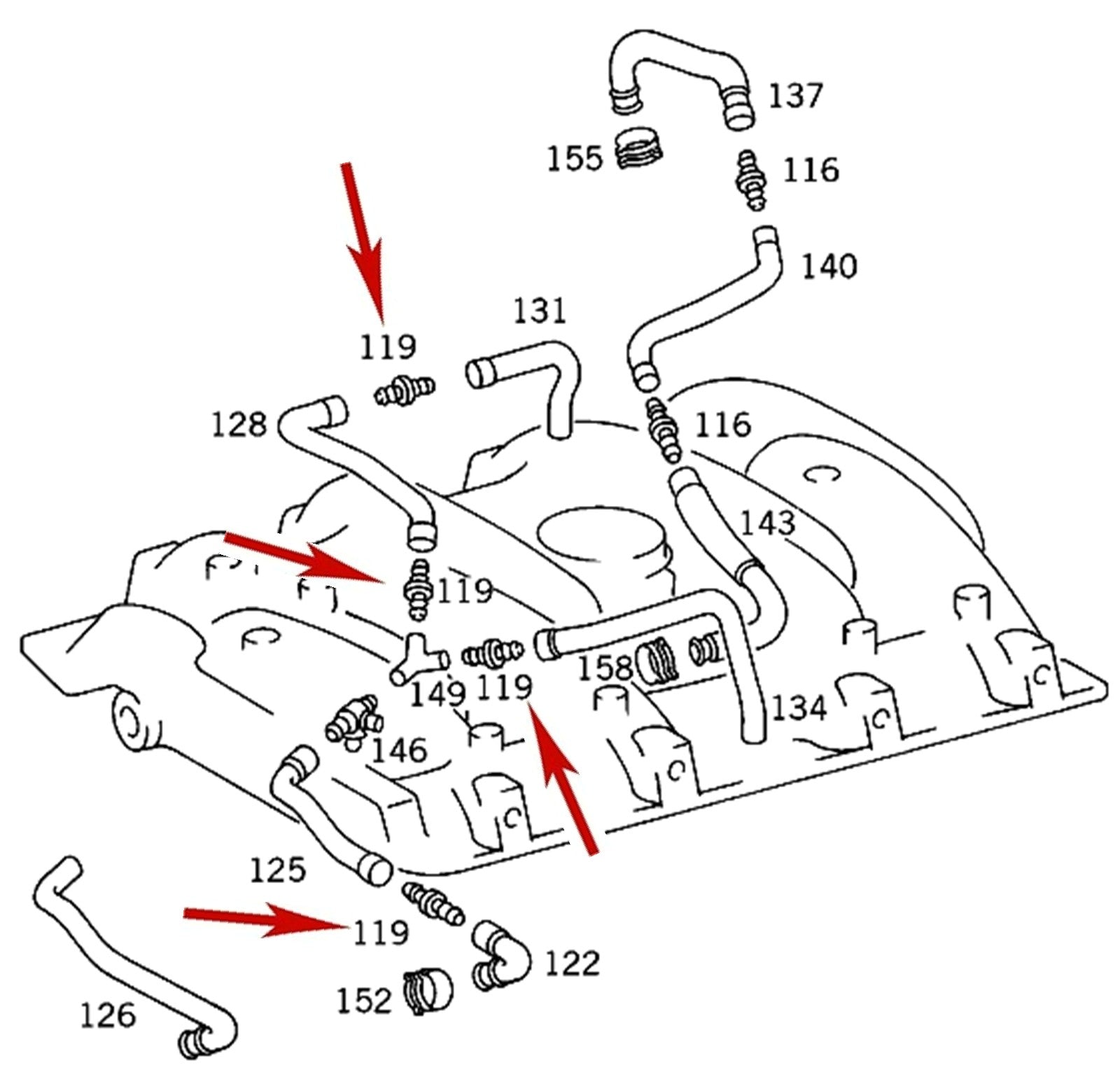 137
155
116
140
131
119
128
116
143
119
158
149
119
134
146
125
119
122
152
126