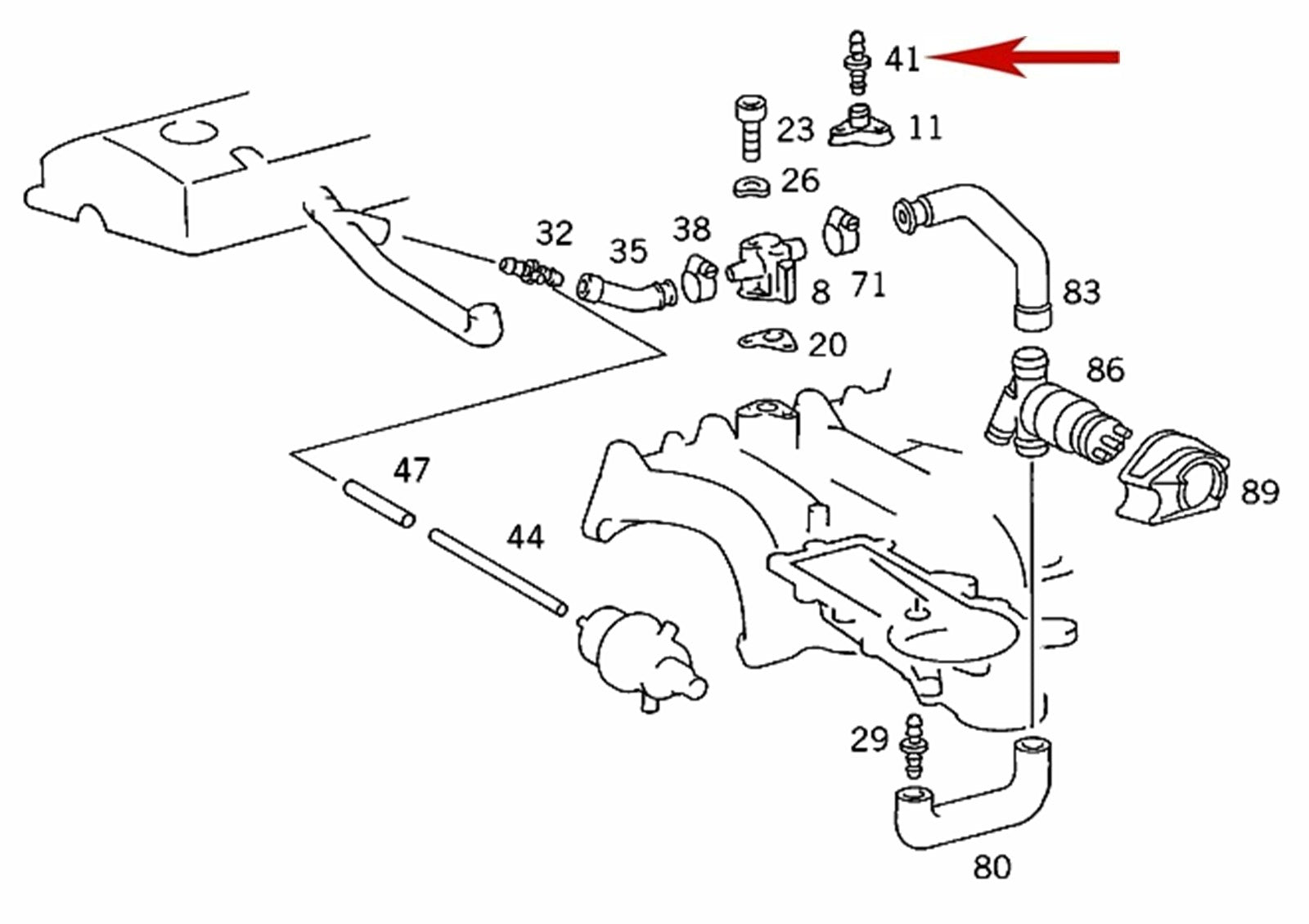 41
23
11
26
32
35
38
8
71
83
20
86
89
47
44
29
80