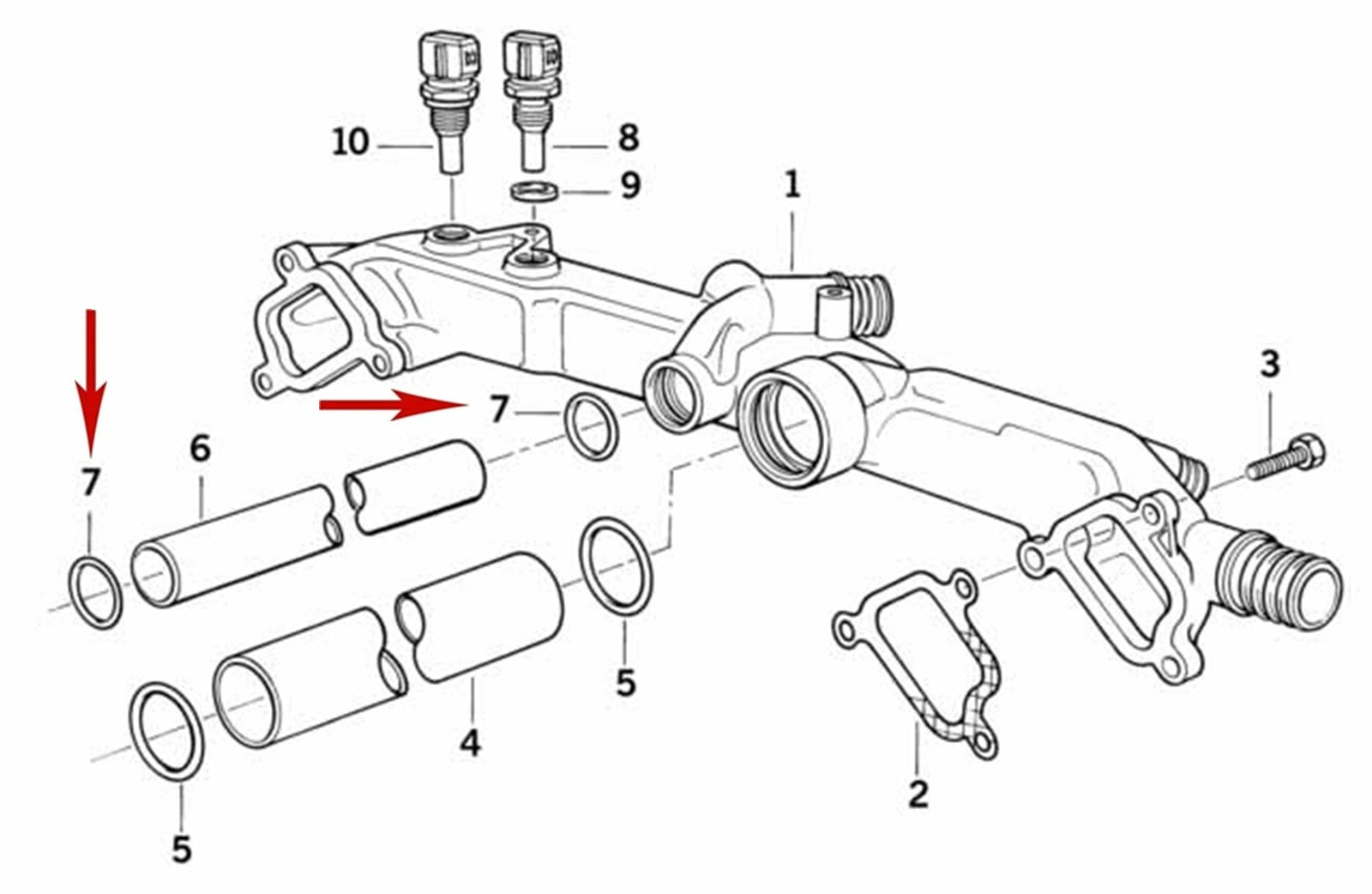 10
8
9
1
3
7
7
6
5
4
5
2