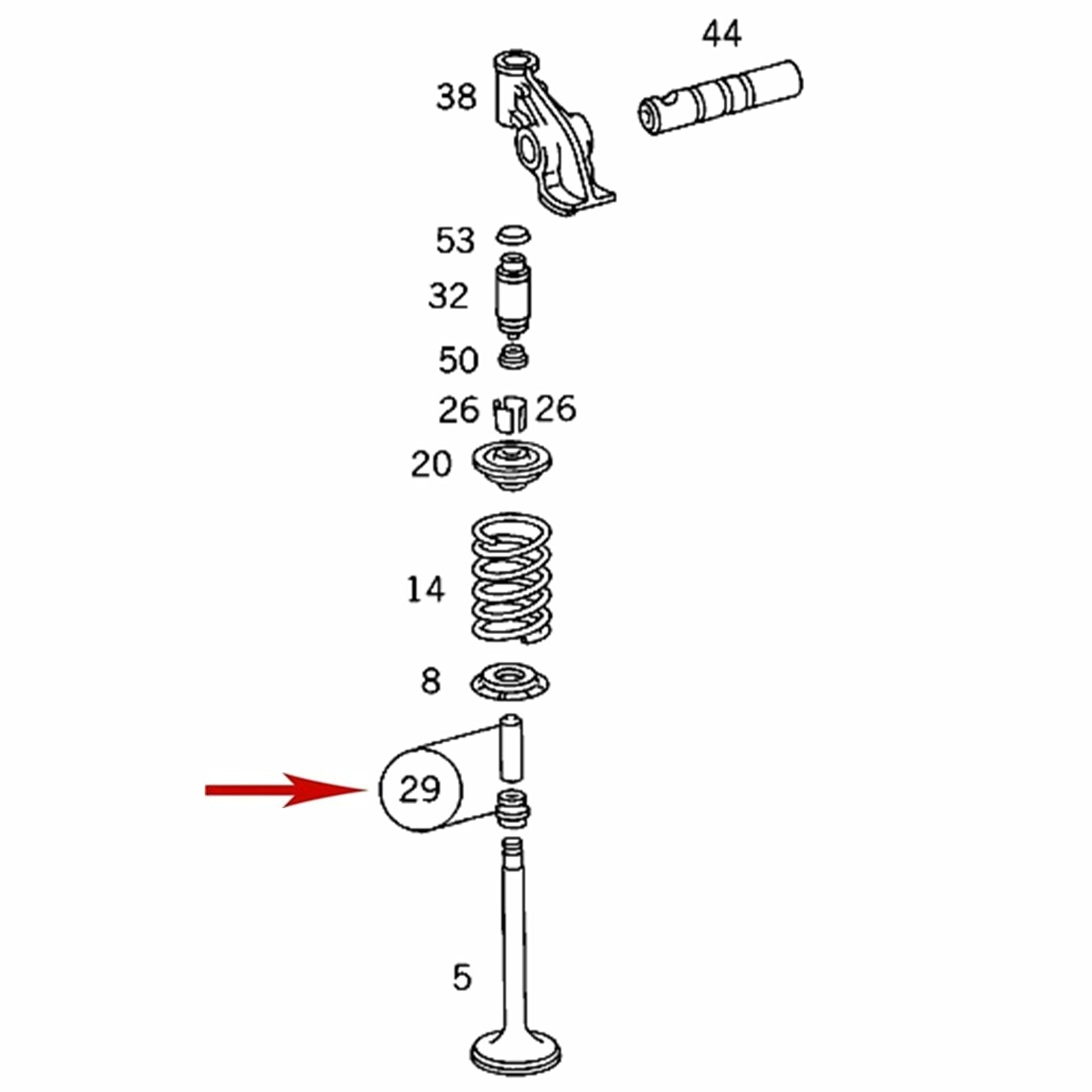 44
38
53
32
50
26 26
20
14
8
29
5