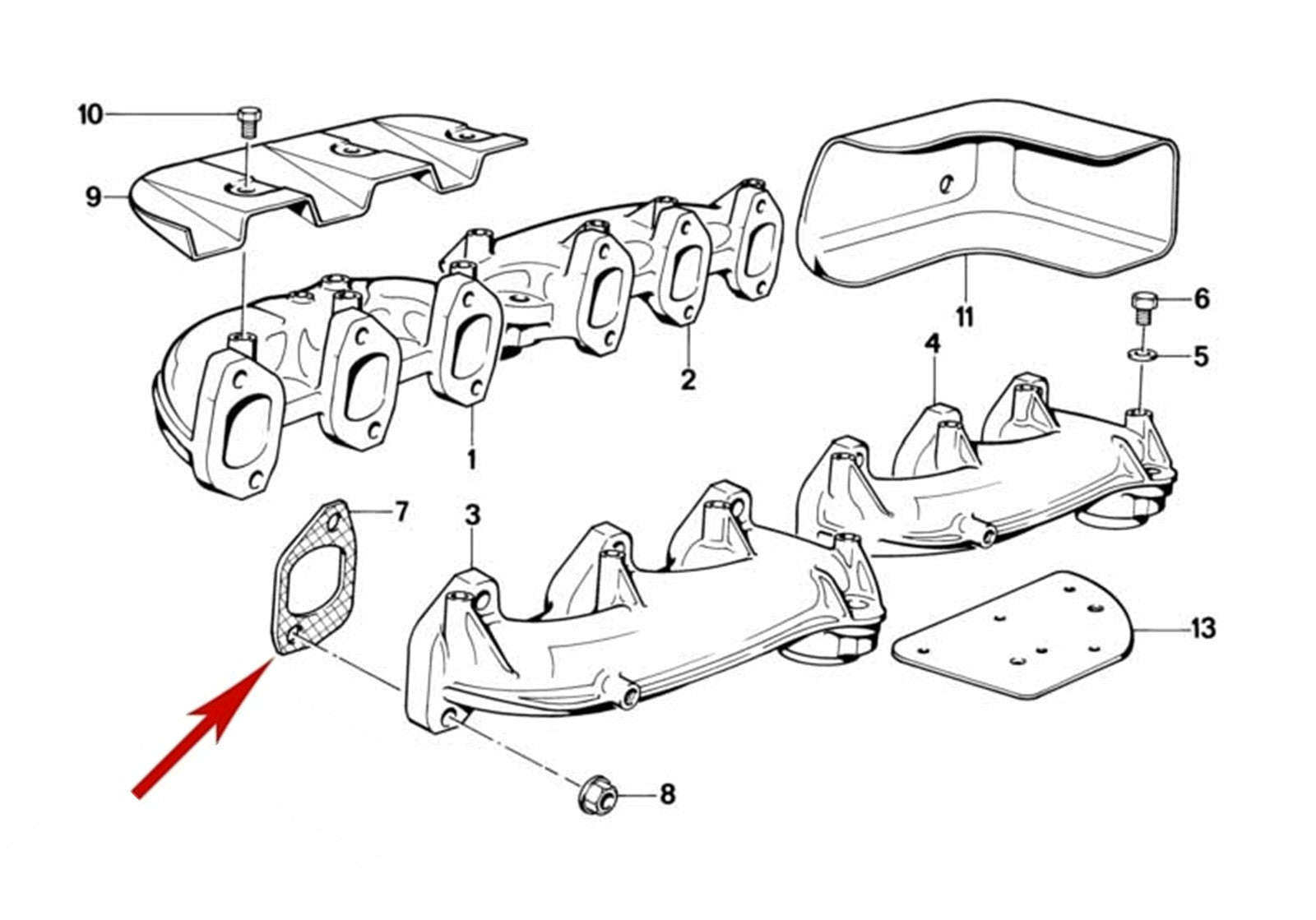 10
9
11
6
5
4
2
1
7
3
13
8