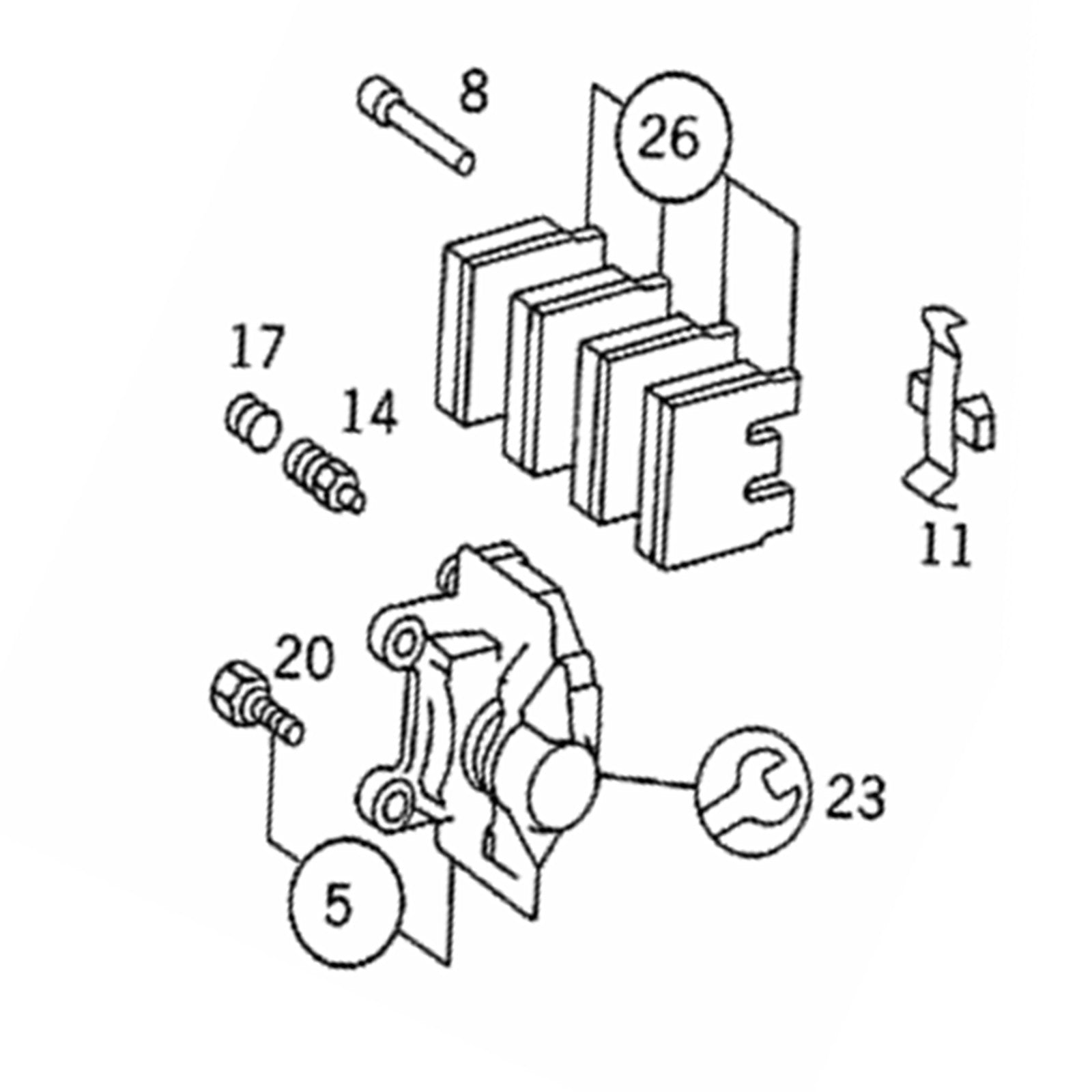 8
26
17
14
11
20
23
5