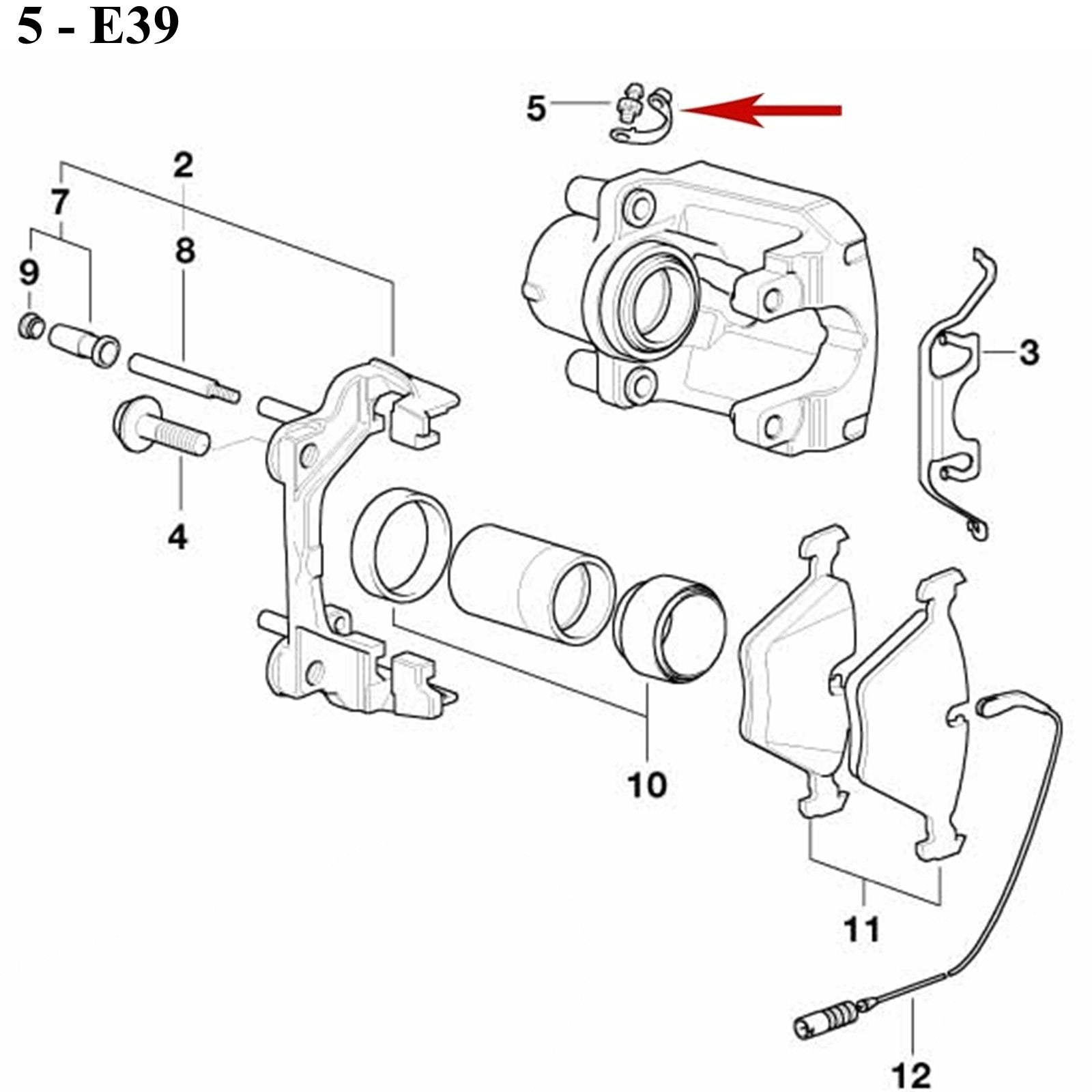 5 - E39

5

2

7

8

9

3

4

10

11

12