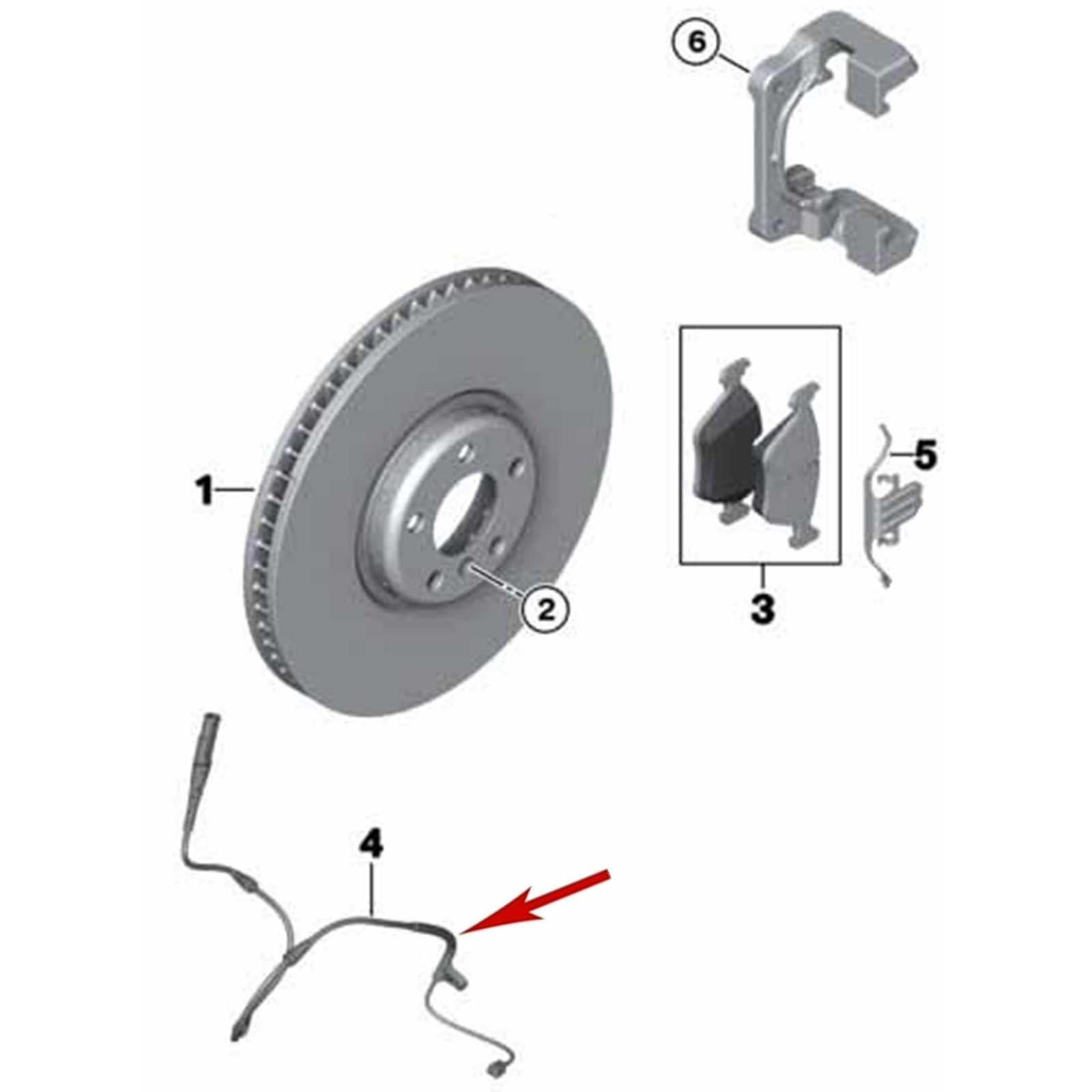 6
1
2
3
5
4