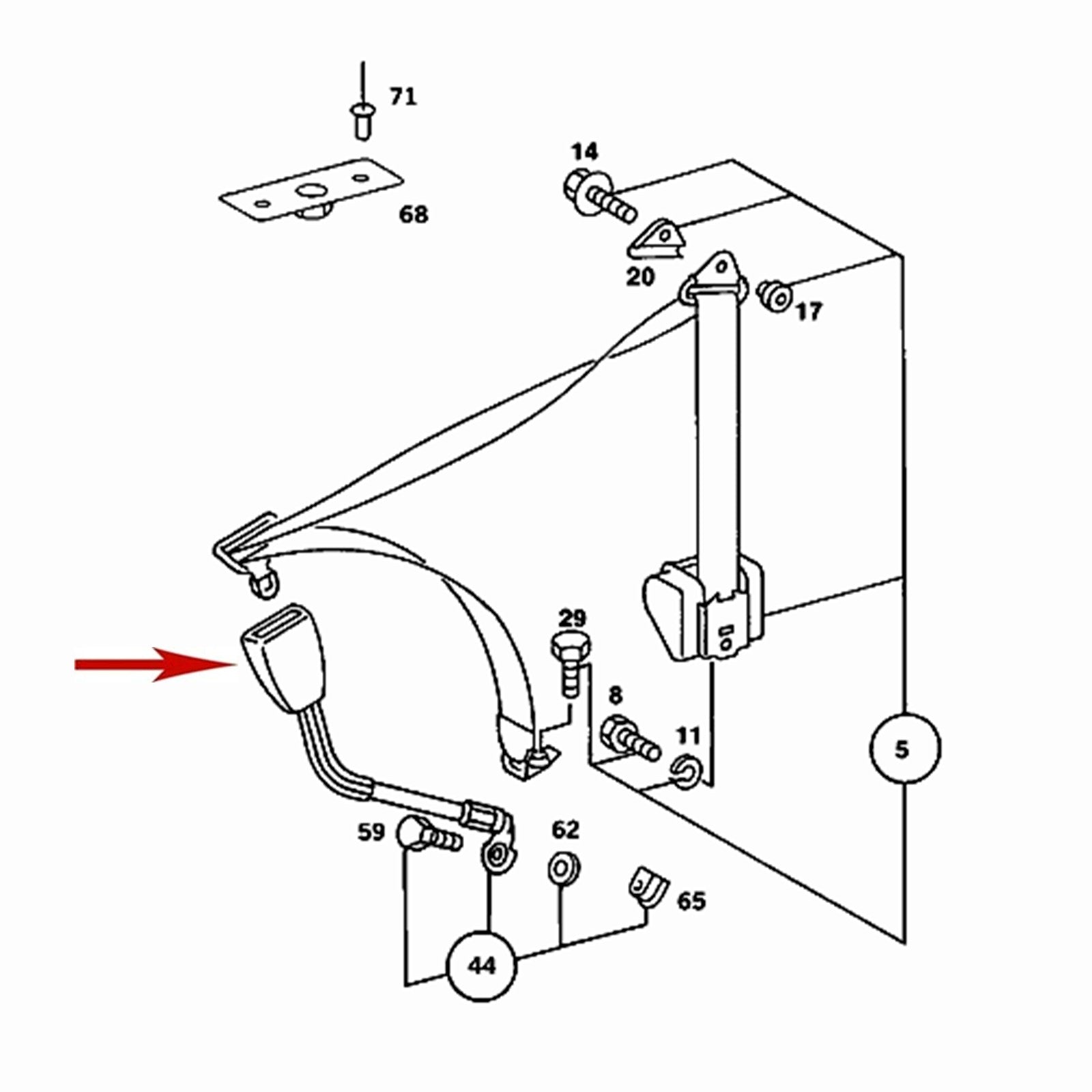 71
14
68
20
17
29
8
11
5
59
62
65
44