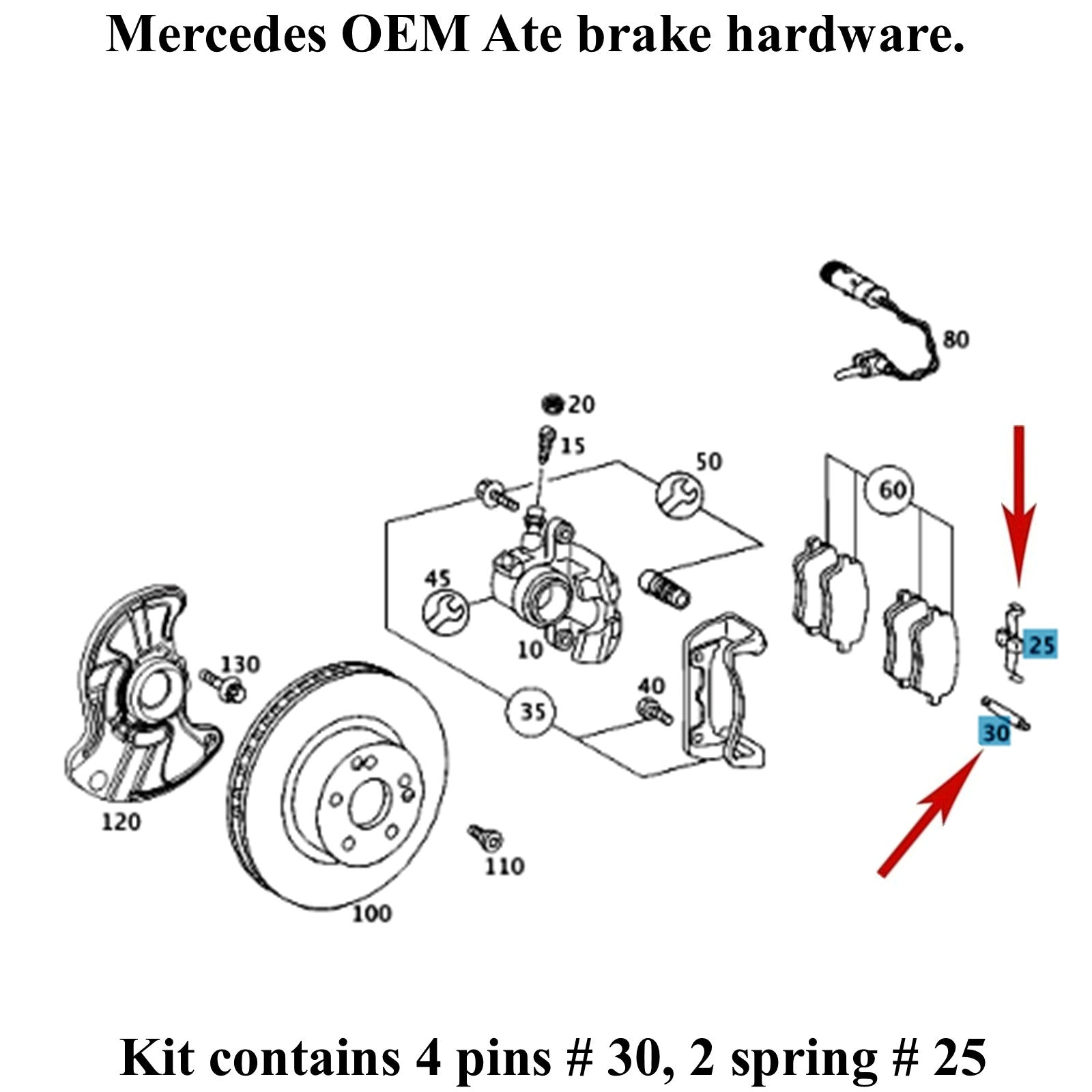 Mercedes OEM Ate brake hardware.

80
20
15
50
60
45
10
25
130
40
35
30
120
110
100

Kit contains 4 pins # 30, 2 spring # 25