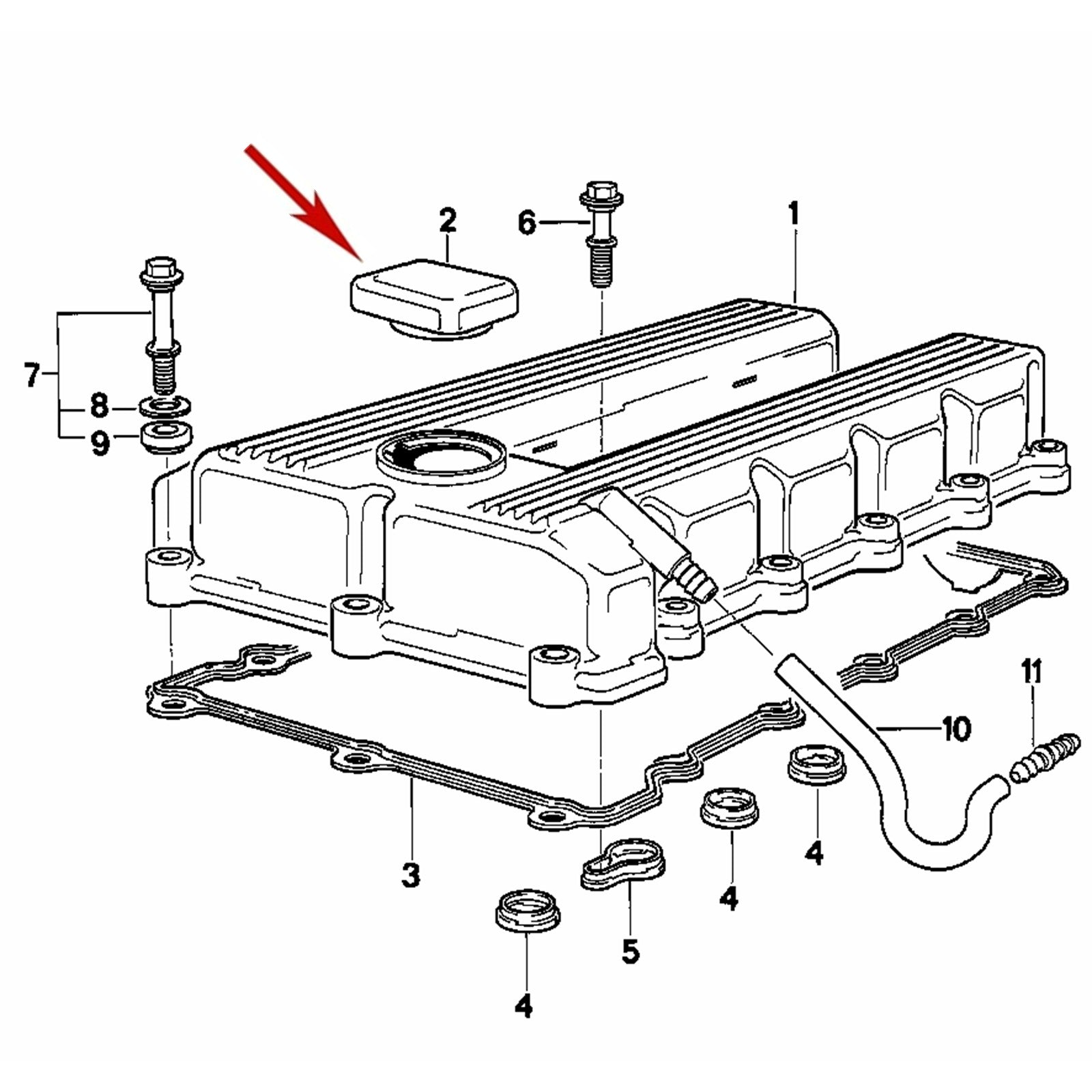 2
6
1
7
8
9
11
10
3
4
4
5
4