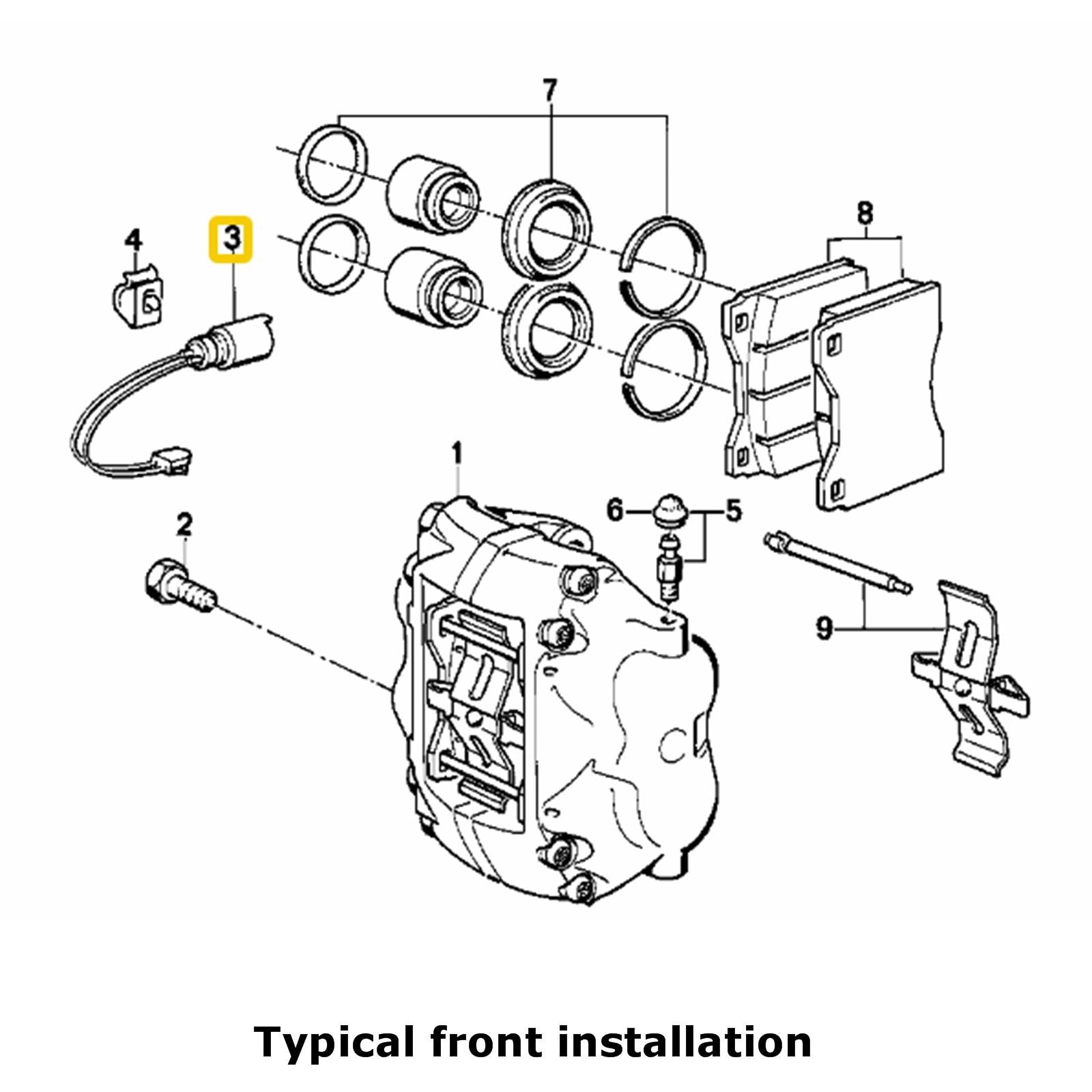 7

8

4

3

1

6

5

2

9

Typical front installation