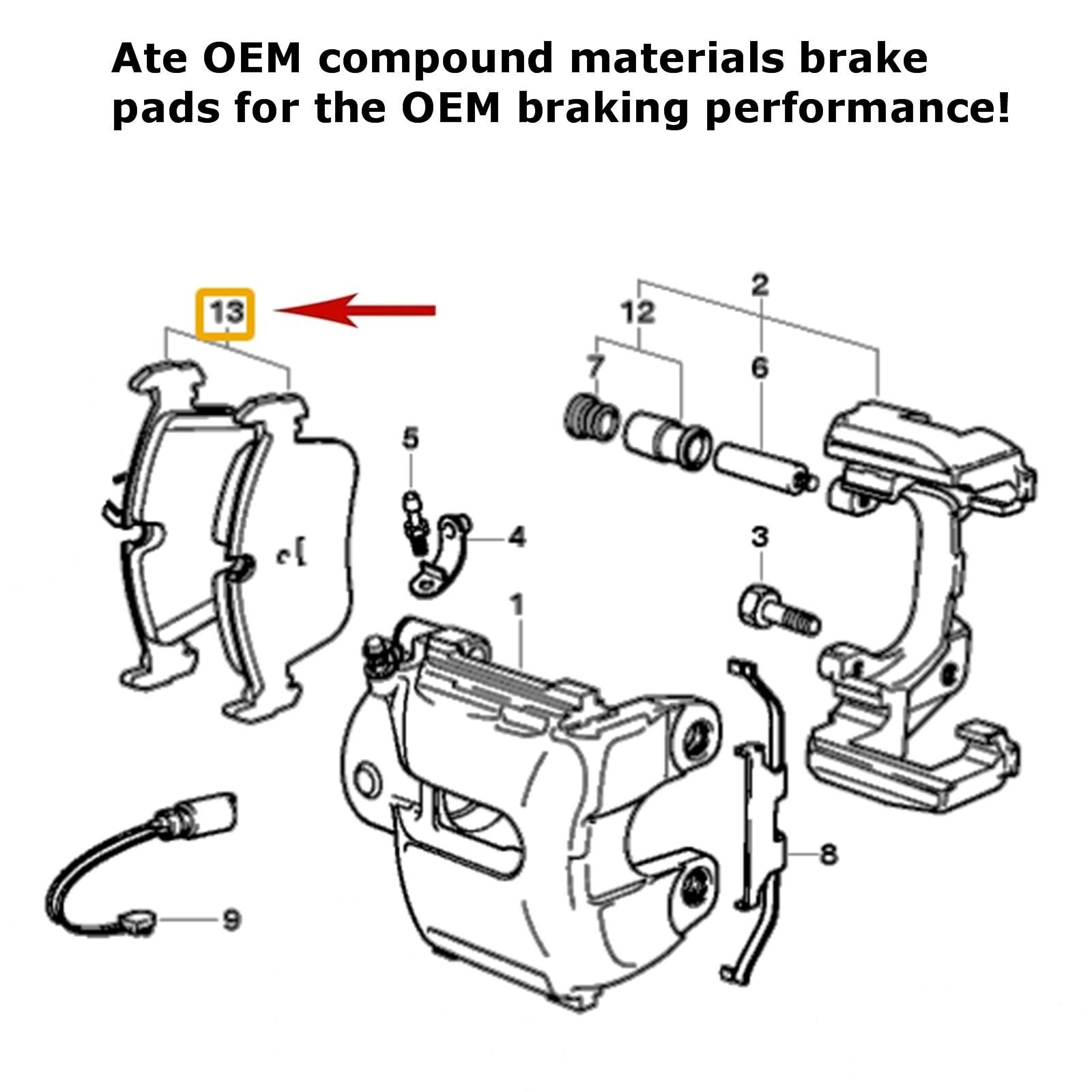 Ate OEM compound materials brake pads for the OEM braking performance!

13

2

12

7

6

5

4

3

1

8

9