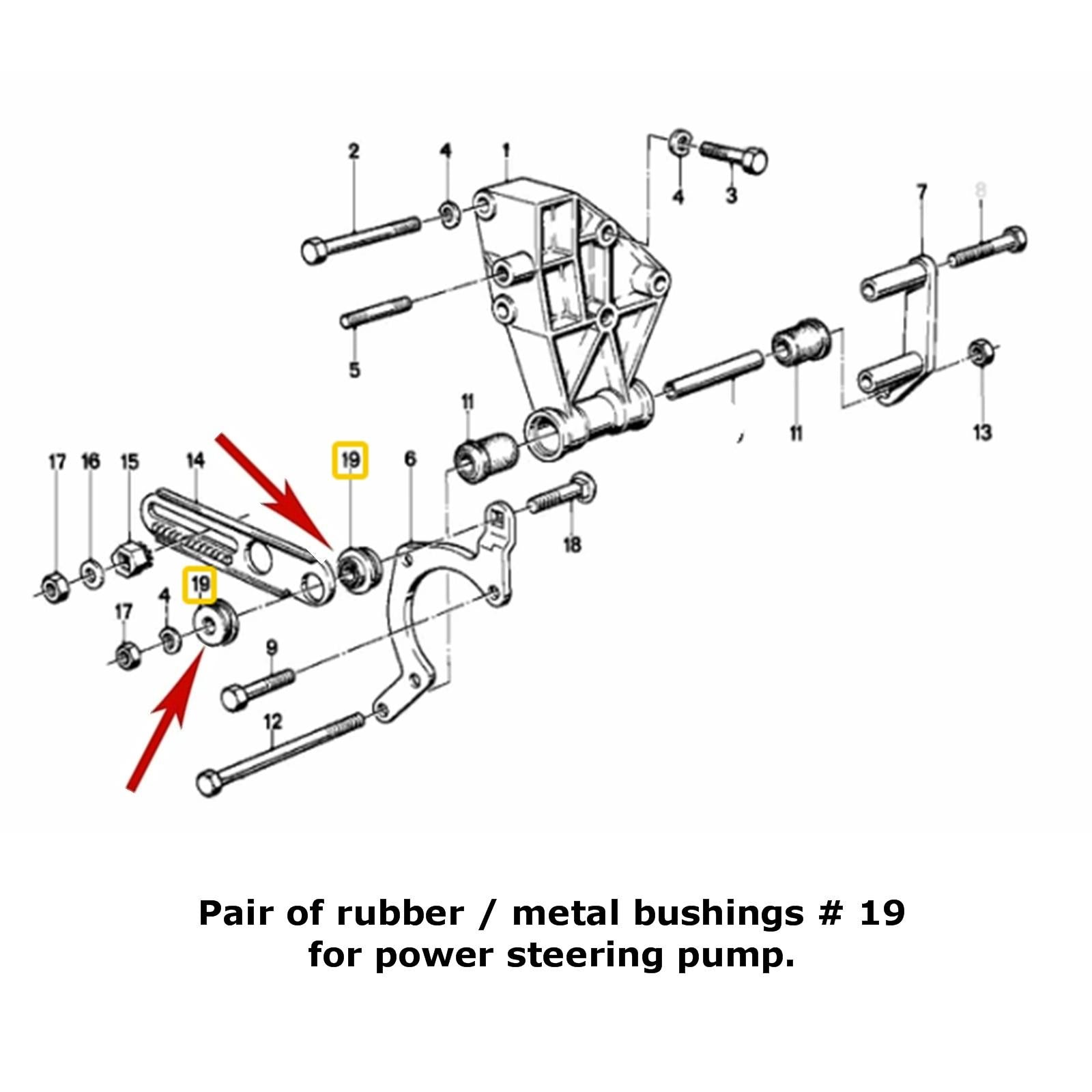 2
4
1
4
3
7
8
5
11
11
13
17
16
15
14
19
6
18
19
17
4
9
12

Pair of rubber / metal bushings # 19
for power steering pump.