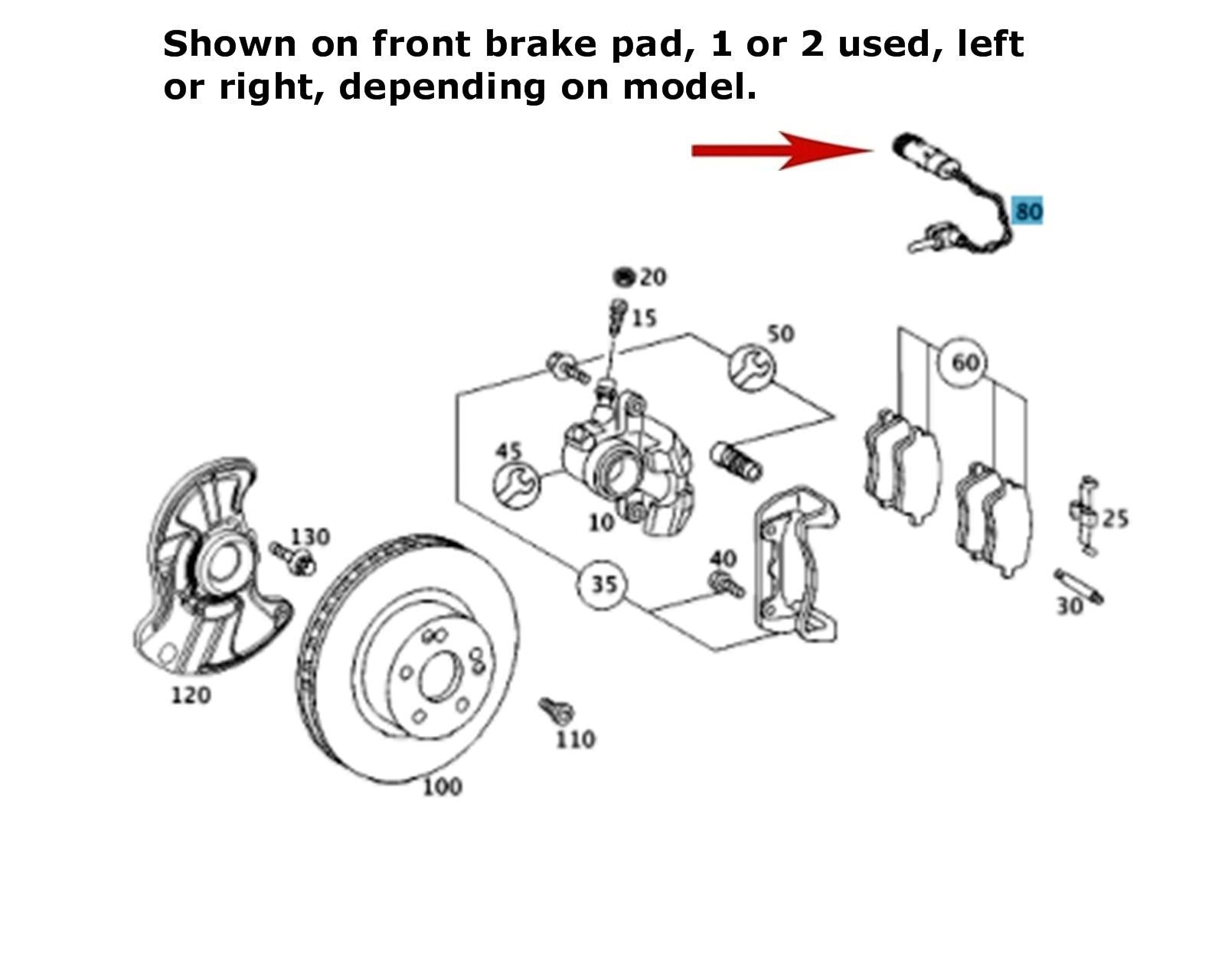 Shown on front brake pad, 1 or 2 used, left or right, depending on model.

80

20
15
50
60
45
10
25
130
40
35
30
120
110
100