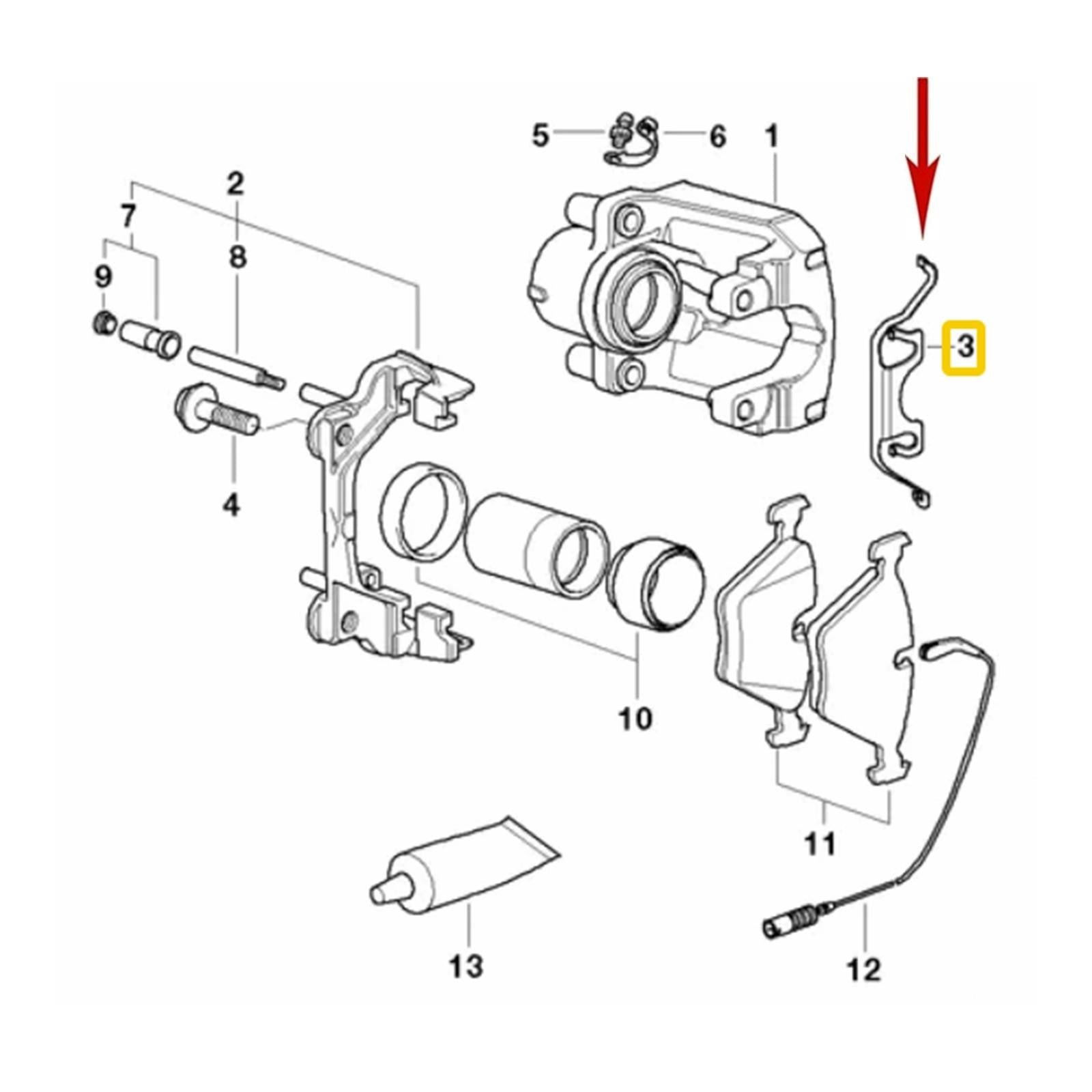 5
6
1
2
7
8
9
3
4
10
11
13
12