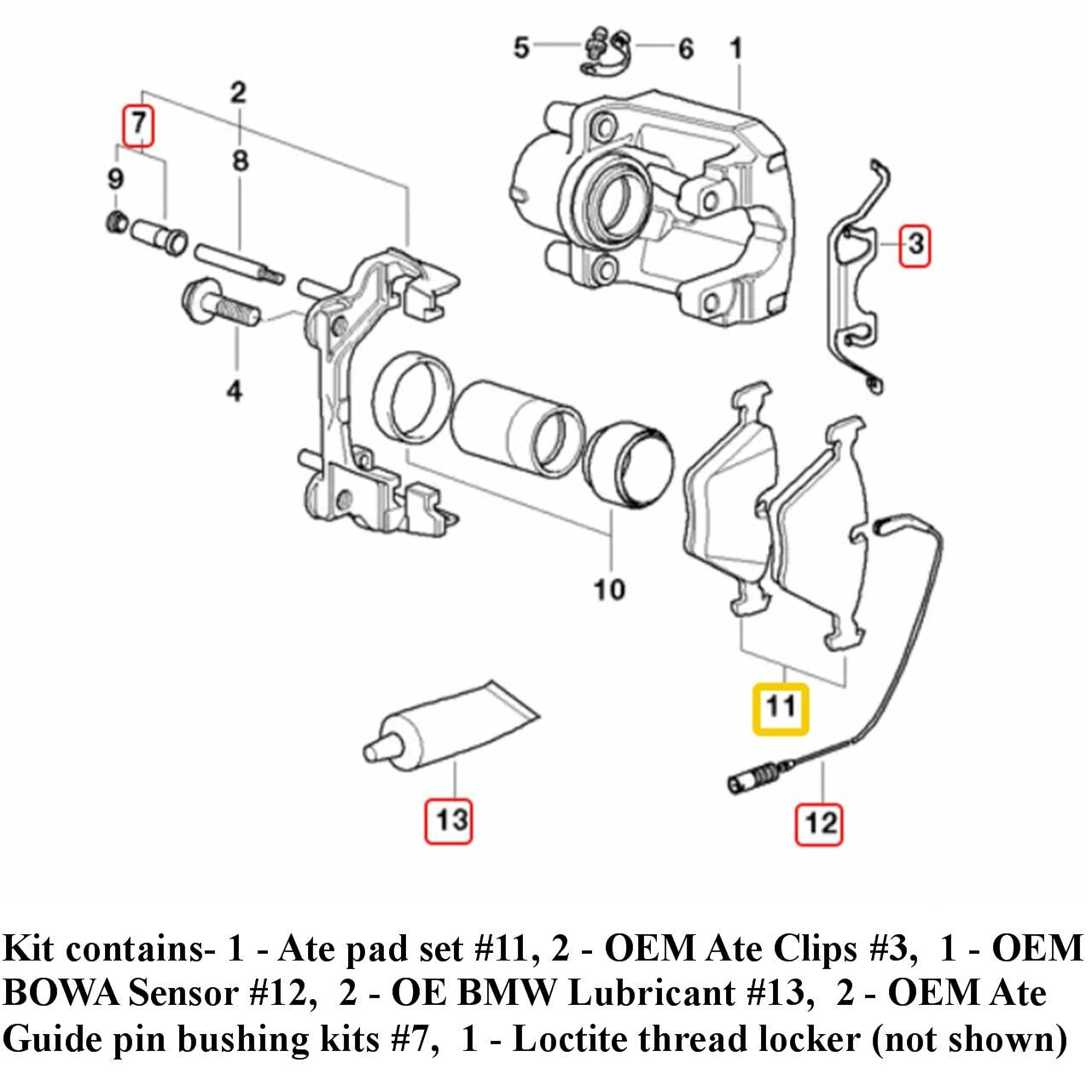 5
6
1
2
7
8
9
3
4
10
11
13
12

Kit contains- 1 - Ate pad set #11, 2 - OEM Ate Clips #3, 1 - OEM BOWA Sensor #12, 2 - OE BMW Lubricant #13, 2 - OEM Ate Guide pin bushing kits #7, 1 - Loctite thread locker (not shown)