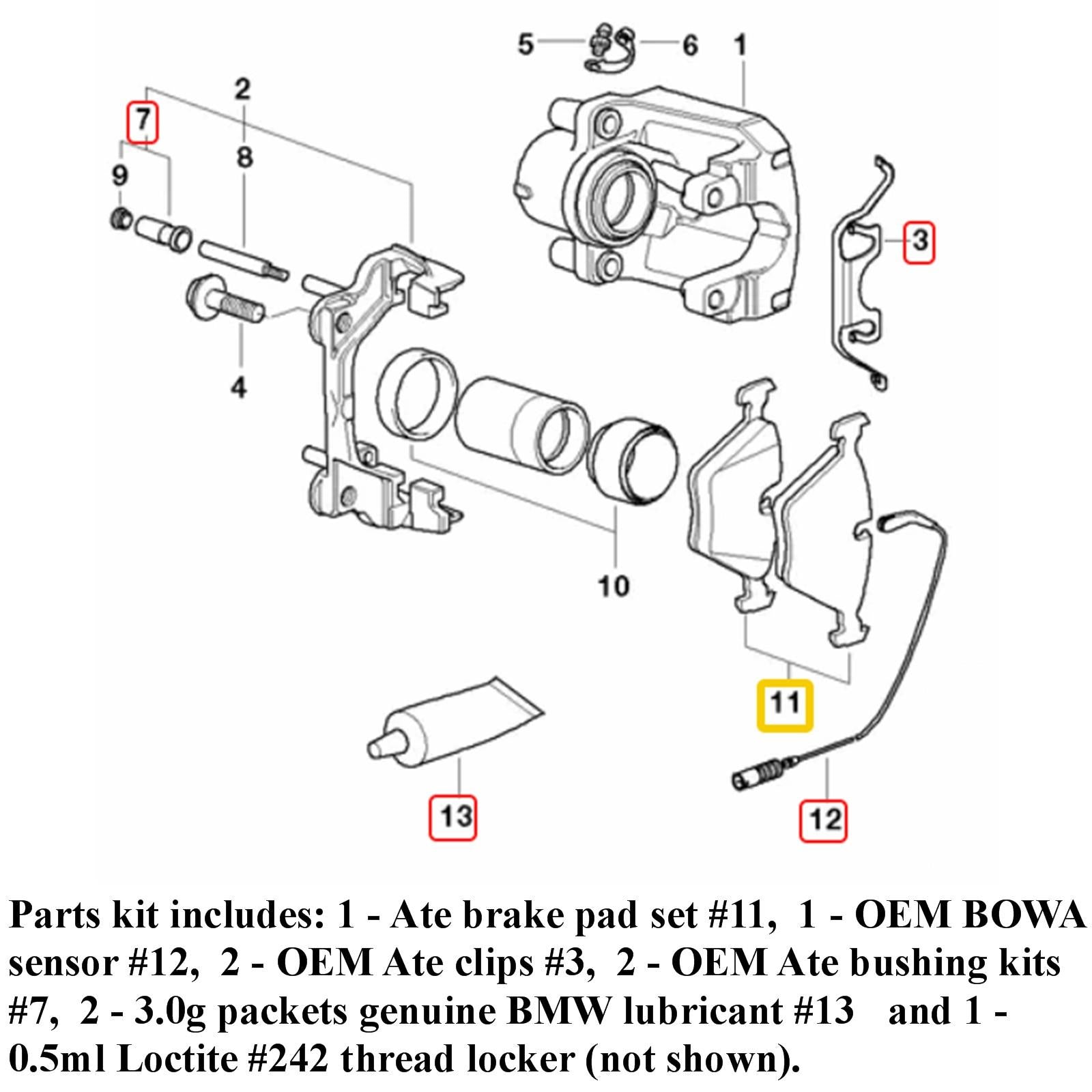 5
6
1
2
7
8
9
3
4
10
11
13
12

Parts kit includes: 1 - Ate brake pad set #11, 1 - OEM BOWA sensor #12, 2 - OEM Ate clips #3, 2 - OEM Ate bushing kits #7, 2 - 3.0g packets genuine BMW lubricant #13 and 1 - 0.5ml Loctite #242 thread locker (not shown).