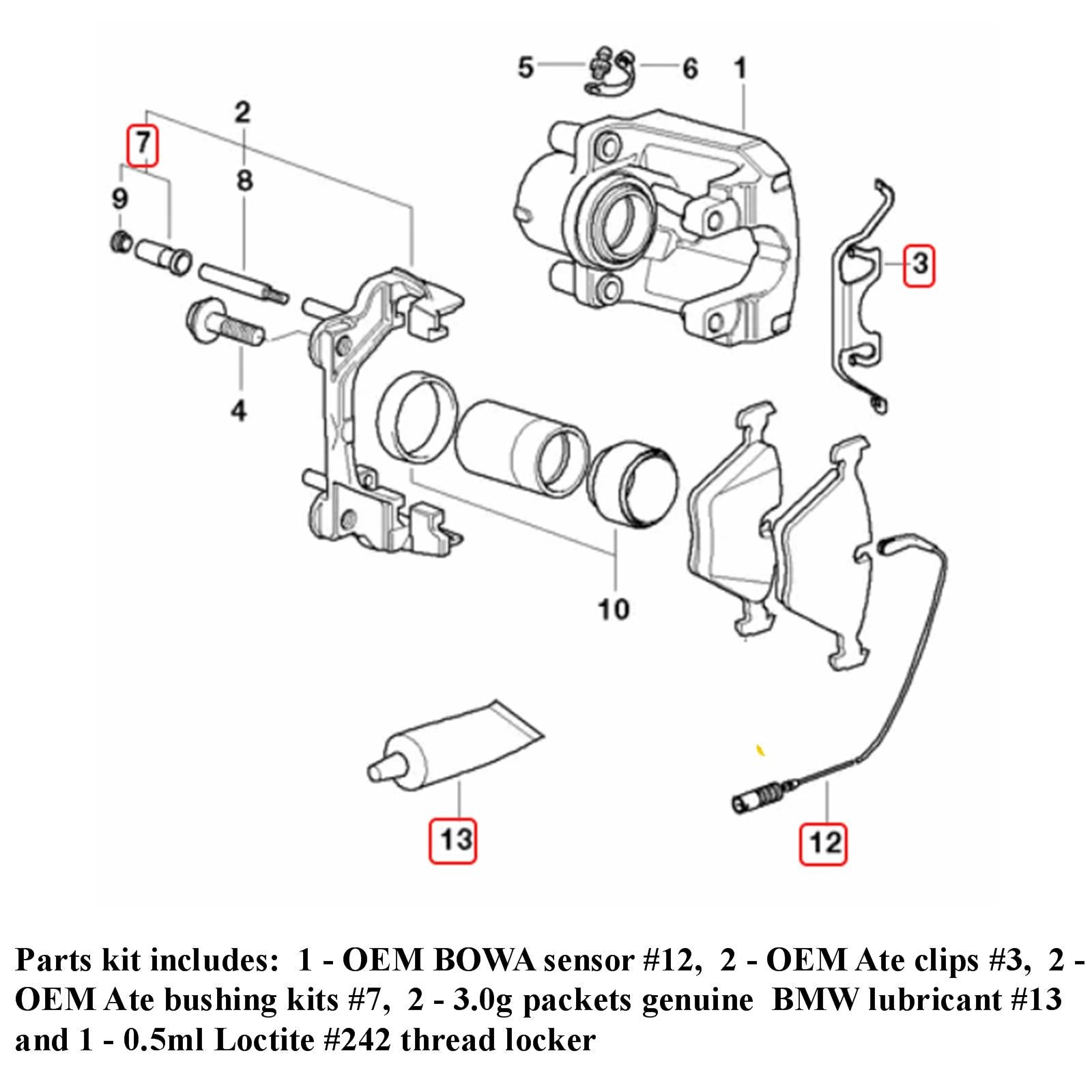 5
6
1
2
7
8
9
3
4
10
13
12

Parts kit includes: 1 - OEM BOWA sensor #12, 2 - OEM Ate clips #3, 2 - OEM Ate bushing kits #7, 2 - 3.0g packets genuine BMW lubricant #13 and 1 - 0.5ml Loctite #242 thread locker