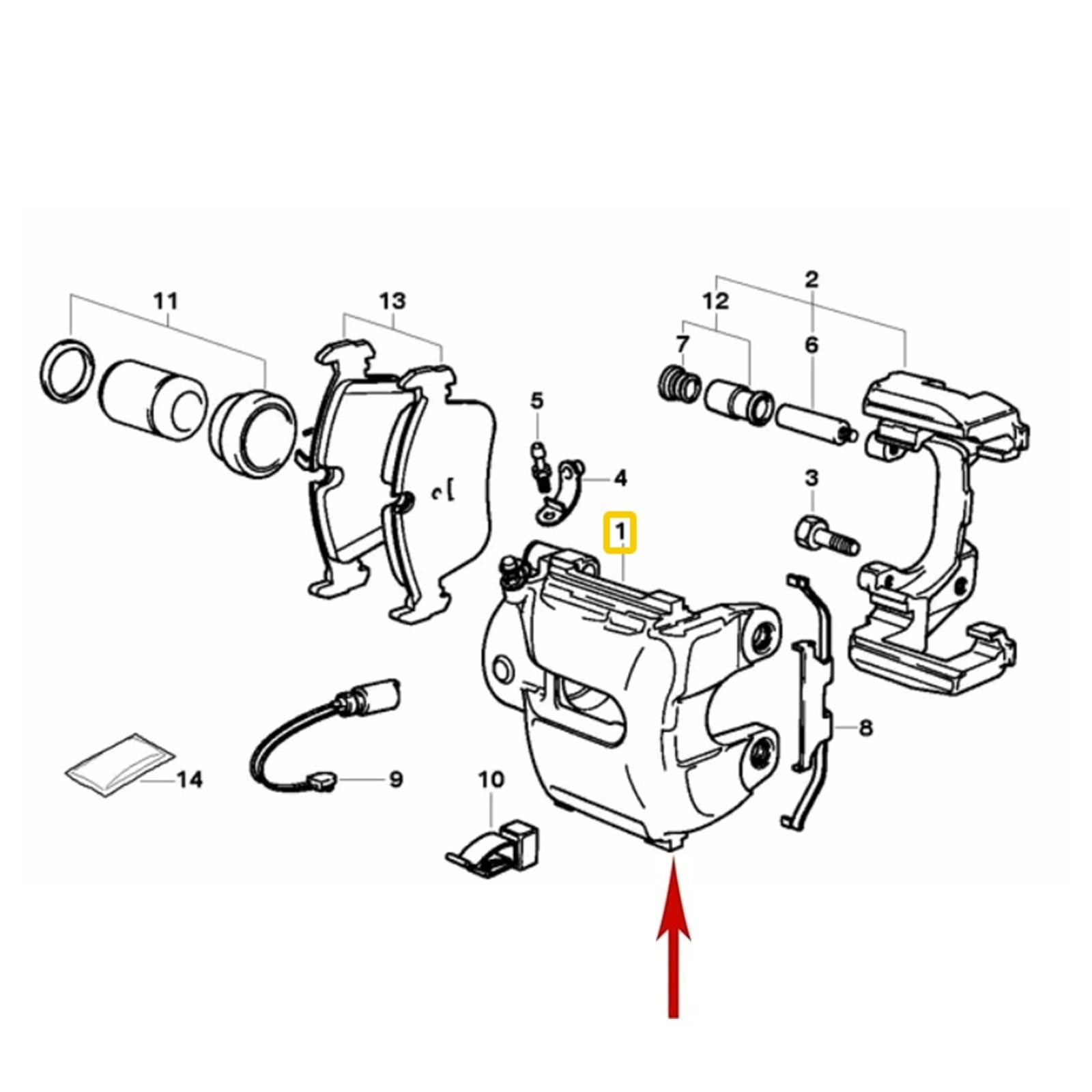 11
13
2
12
7
6
5
4
3
1
8
14
9
10