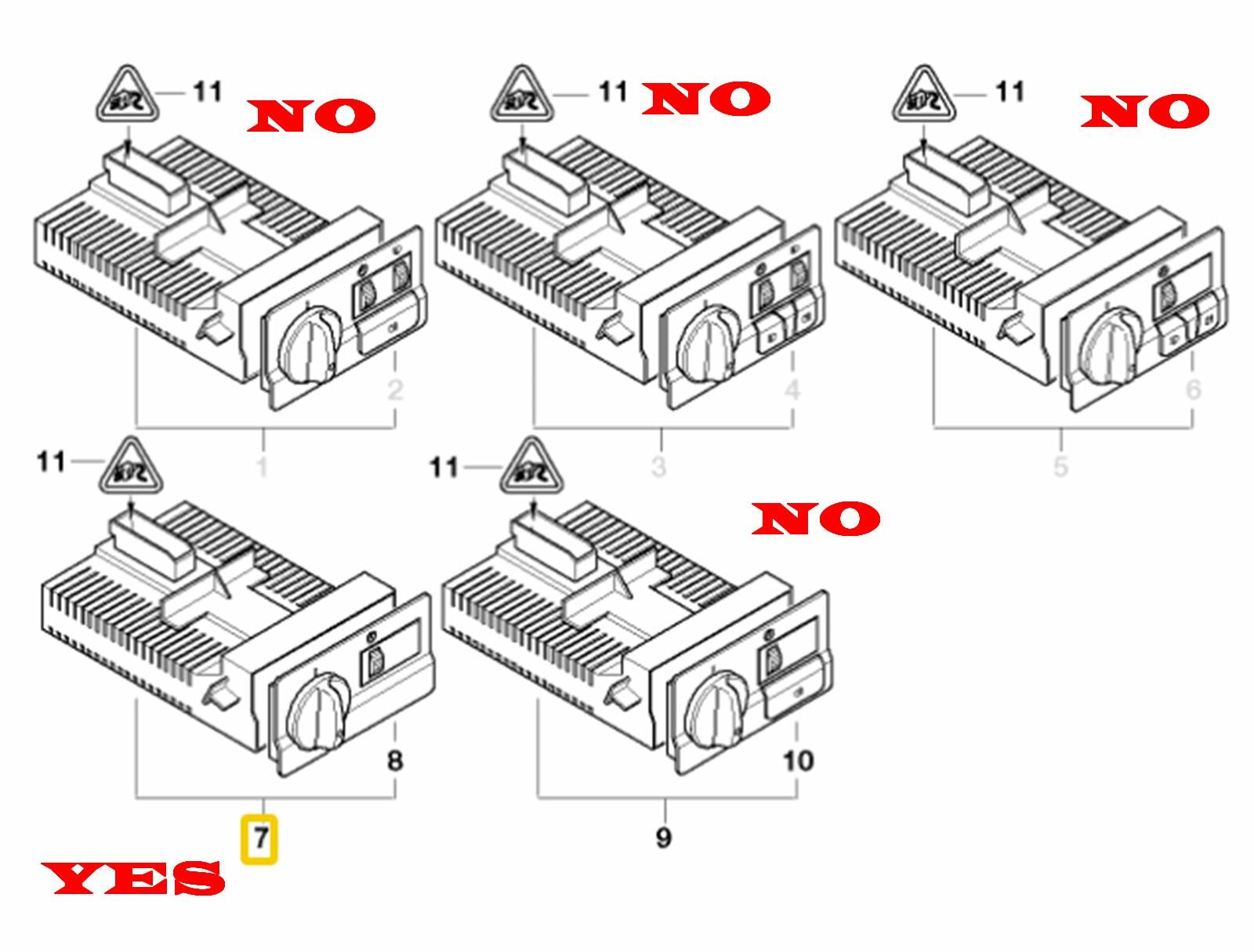 11 NO

11 NO

11 NO

2

1

4

3

6

5

11

11

NO

8

7

YES

10

9