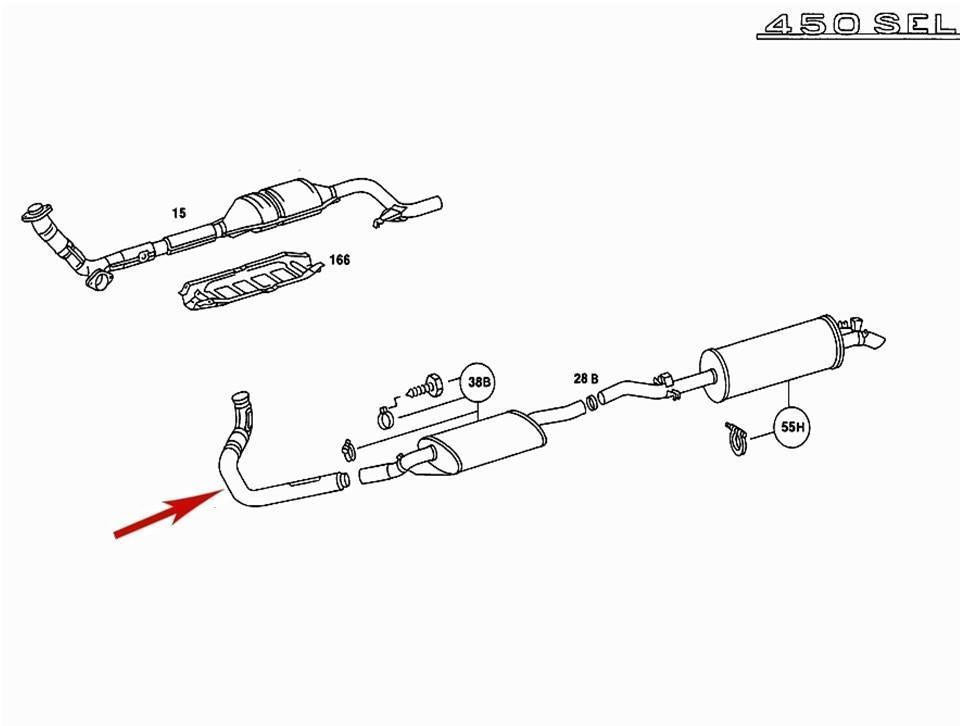 450 SEL

15

166

38B

28 B

55H